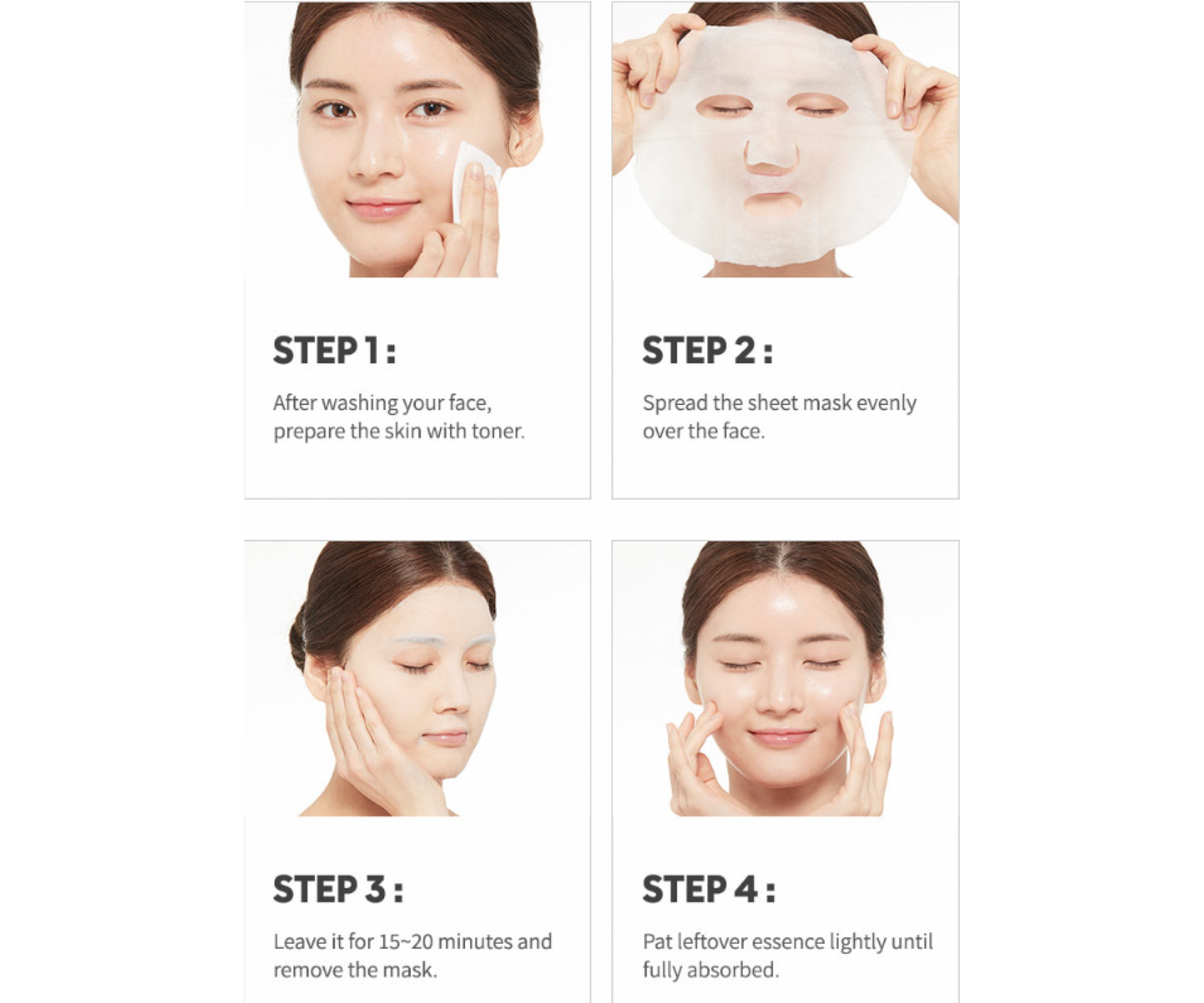 STEP 1 :

After washing your face, prepare the skin with toner.

STEP 2 :

Spread the sheet mask evenly over the face.

STEP 3 :

Leave it for 15~20 minutes and remove the mask.

STEP 4 :

Pat leftover essence lightly until fully absorbed.