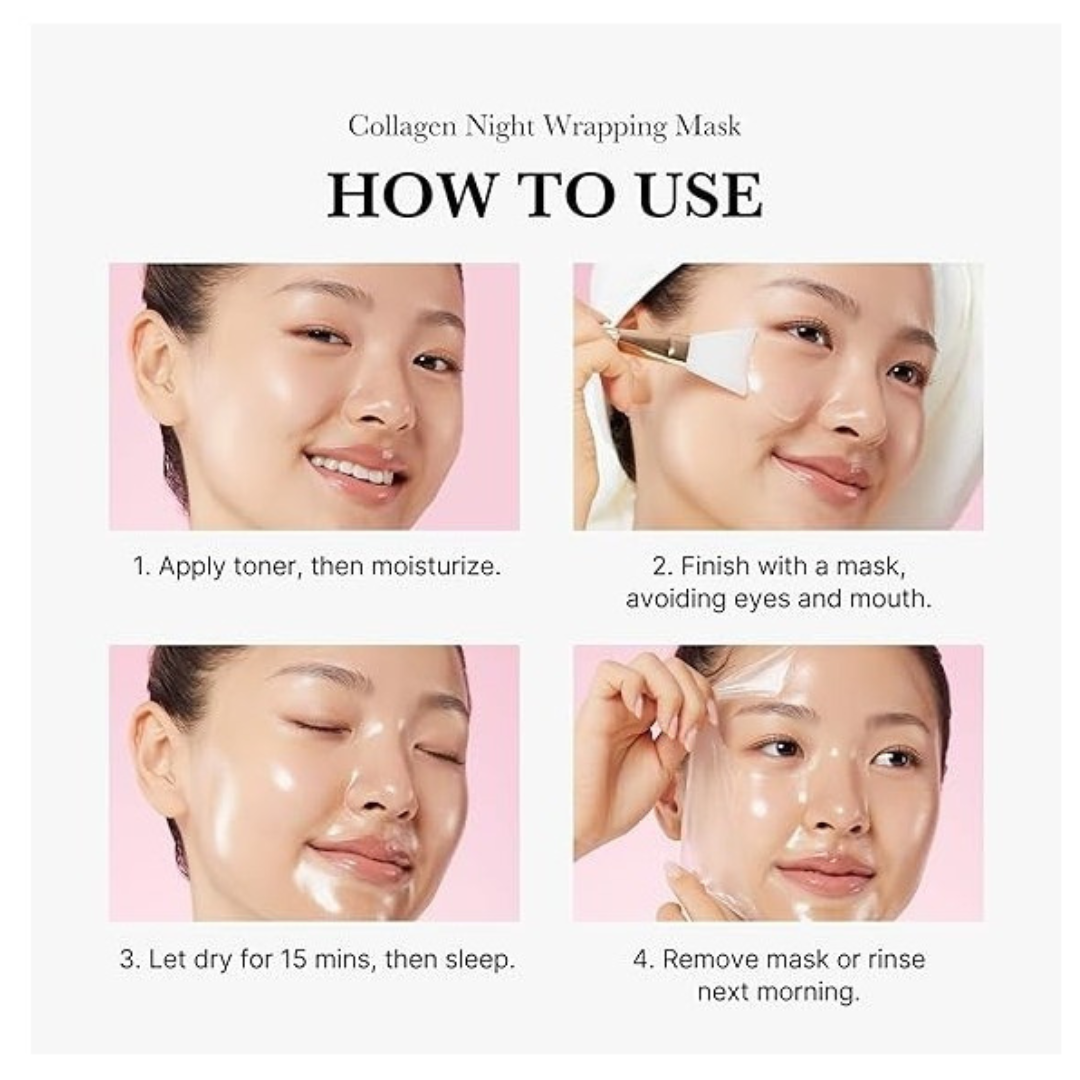 Collagen Night Wrapping Mask

HOW TO USE

1. Apply toner, then moisturize.

2. Finish with a mask, avoiding eyes and mouth.

3. Let dry for 15 mins, then sleep.

4. Remove mask or rinse next morning.